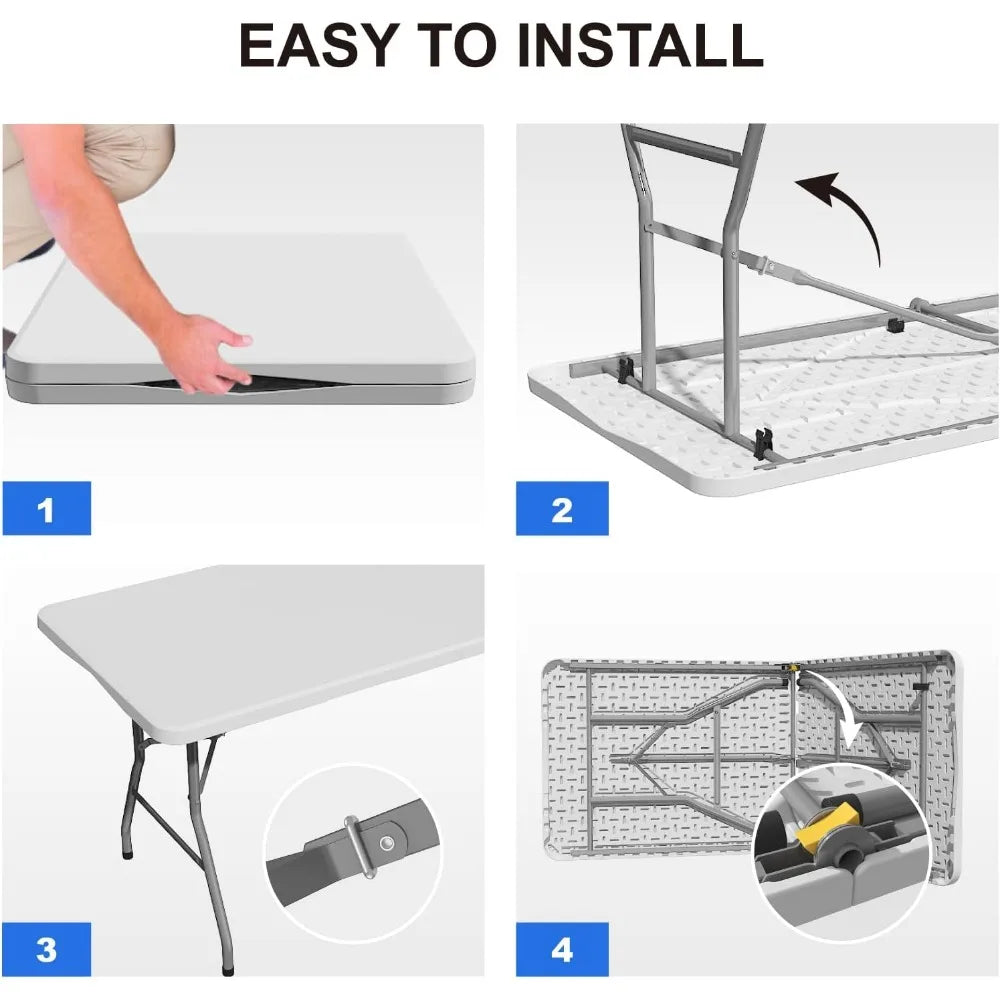 EASY TO INSTALL

1

2

3

4